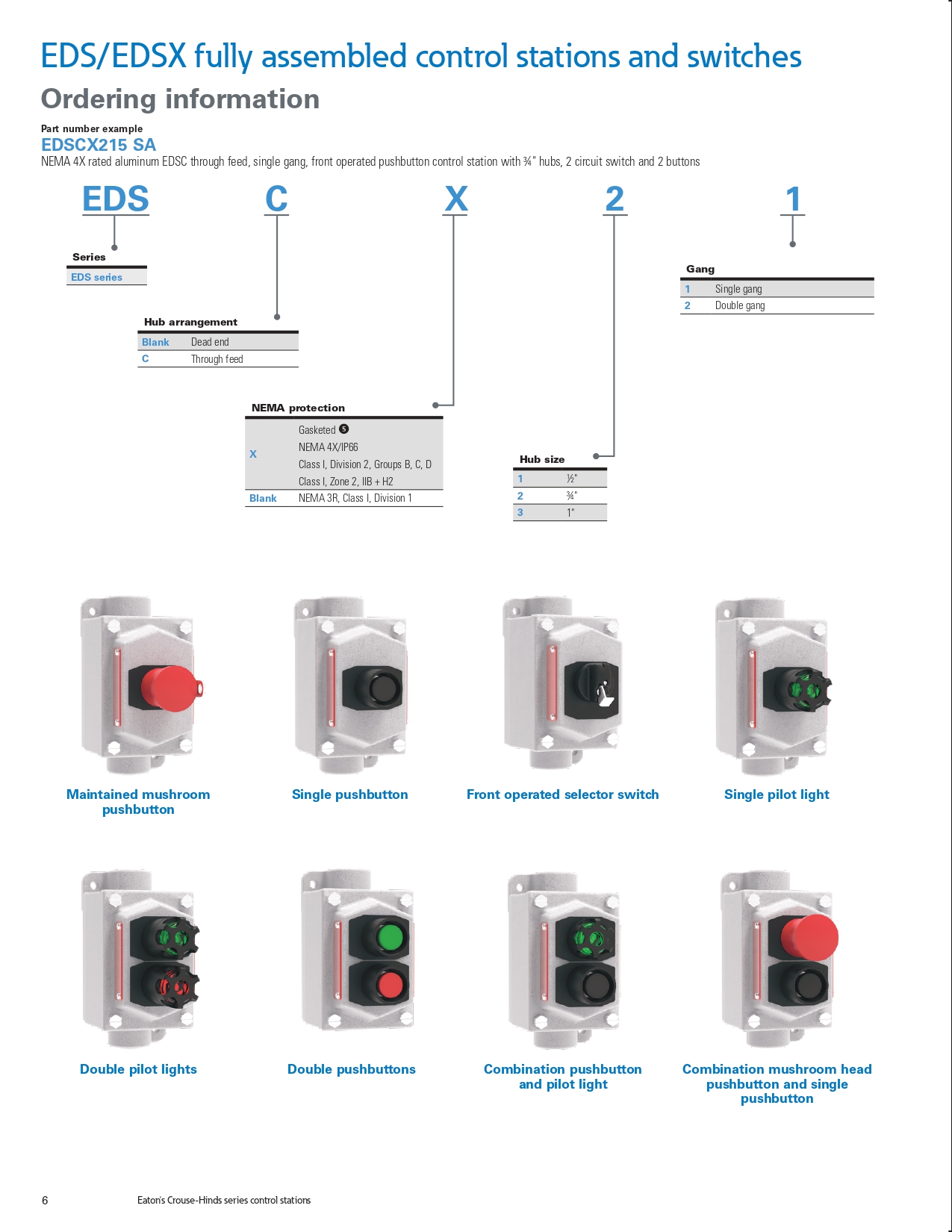 EDS/EDSX fully assembled control stations and switches

Ordering information

Part number example

EDSCX215 SA

NEMA 4X rated aluminum EDSC through feed, single gang, front operated pushbutton control station with ¾" hubs, 2 circuit switch and 2 buttons

EDS C X 2 1

Series

| EDS series |
|---|

Hub arrangement

| Blank | Dead end |
|---|---|
| C | Through feed |

NEMA protection

| X | Gasketed ❺ NEMA 4X/IP66 Class I, Division 2, Groups B, C, D Class I, Zone 2, IIB + H2 |
|---|---|
| Blank | NEMA 3R, Class I, Division 1 |

Hub size

| 1 | ½" |
|---|---|
| 2 | ¾" |
| 3 | 1" |

Gang

| 1 | Single gang |
|---|---|
| 2 | Double gang |

Maintained mushroom pushbutton

Single pushbutton

Front operated selector switch

Single pilot light

Double pilot lights

Double pushbuttons

Combination pushbutton and pilot light

Combination mushroom head pushbutton and single pushbutton

6 Eaton's Crouse-Hinds series control stations