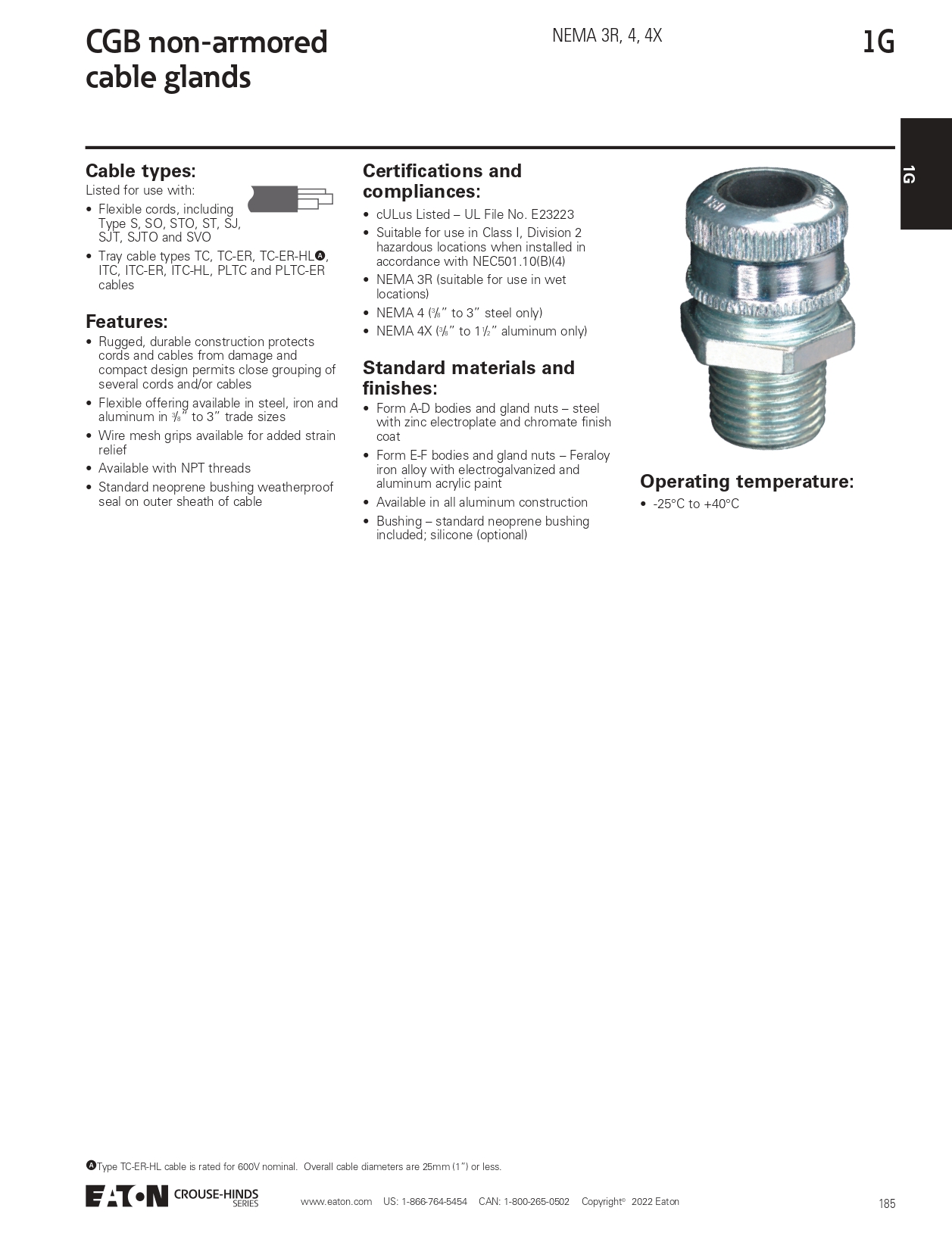 CGB non-armored cable glands

NEMA 3R, 4, 4X

1G

1G

Cable types:
Listed for use with:
• Flexible cords, including Type S, SO, STO, ST, SJ, SJT, SJTO and SVO
• Tray cable types TC, TC-ER, TC-ER-HLⒶ, ITC, ITC-ER, ITC-HL, PLTC and PLTC-ER cables

Features:
• Rugged, durable construction protects cords and cables from damage and compact design permits close grouping of several cords and/or cables
• Flexible offering available in steel, iron and aluminum in $\frac{3}{8}$" to 3" trade sizes
• Wire mesh grips available for added strain relief
• Available with NPT threads
• Standard neoprene bushing weatherproof seal on outer sheath of cable

Certifications and compliances:
• cULus Listed – UL File No. E23223
• Suitable for use in Class I, Division 2 hazardous locations when installed in accordance with NEC501.10(B)(4)
• NEMA 3R (suitable for use in wet locations)
• NEMA 4 ($\frac{3}{8}$" to 3" steel only)
• NEMA 4X ($\frac{3}{8}$" to $1\frac{1}{2}$" aluminum only)

Standard materials and finishes:
• Form A-D bodies and gland nuts – steel with zinc electroplate and chromate finish coat
• Form E-F bodies and gland nuts – Feraloy iron alloy with electrogalvanized and aluminum acrylic paint
• Available in all aluminum construction
• Bushing – standard neoprene bushing included; silicone (optional)

Operating temperature:
• -25°C to +40°C

ⒶType TC-ER-HL cable is rated for 600V nominal. Overall cable diameters are 25mm (1") or less.

EATON CROUSE-HINDS SERIES

www.eaton.com US: 1-866-764-5454 CAN: 1-800-265-0502 Copyright© 2022 Eaton

185